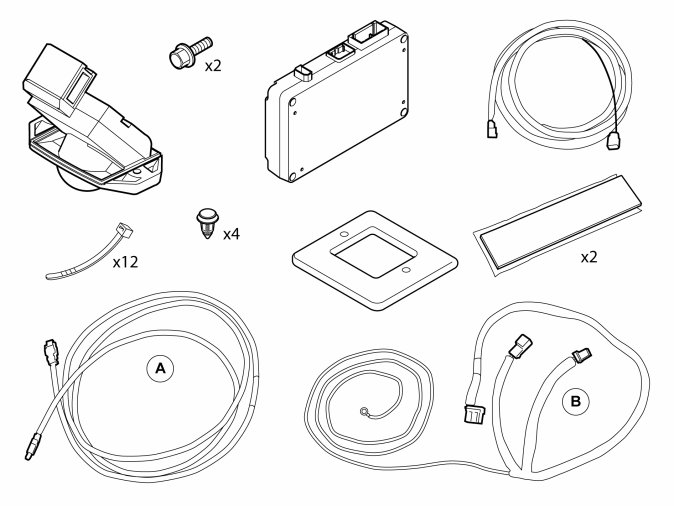 x2

x4

x12

x2

A

B