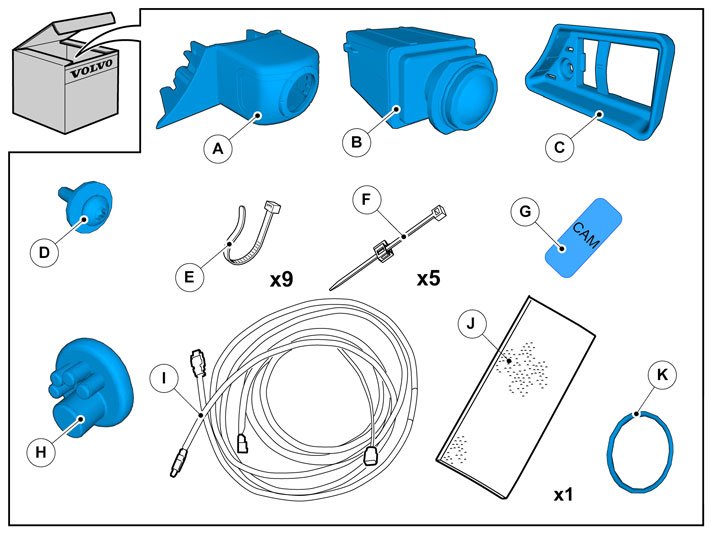 VOLVO

A

B

C

D

E

x9

F

x5

G

CAM

H

I

J

x1

K