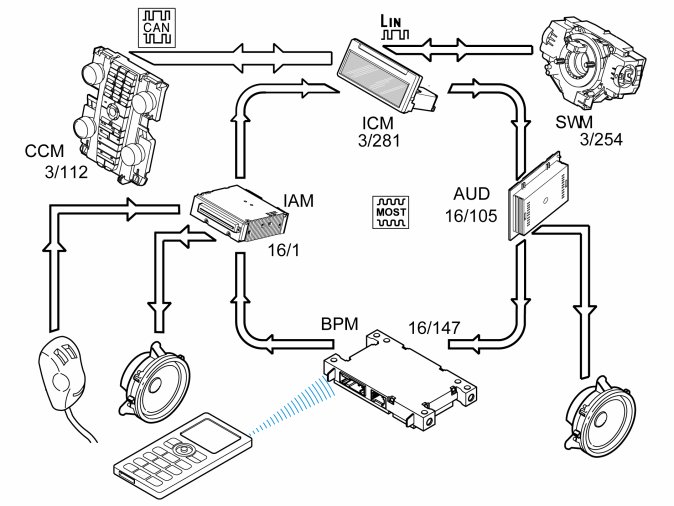 CAN

LIN

CCM
3/112

ICM
3/281

SWM
3/254

IAM
16/1

MOST

AUD
16/105

BPM

16/147