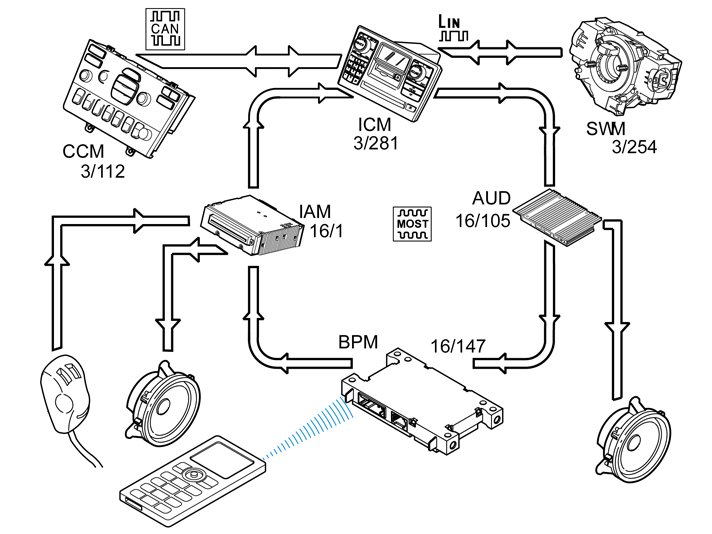 CAN

LIN

CCM
3/112

ICM
3/281

SWM
3/254

IAM
16/1

MOST

AUD
16/105

BPM

16/147