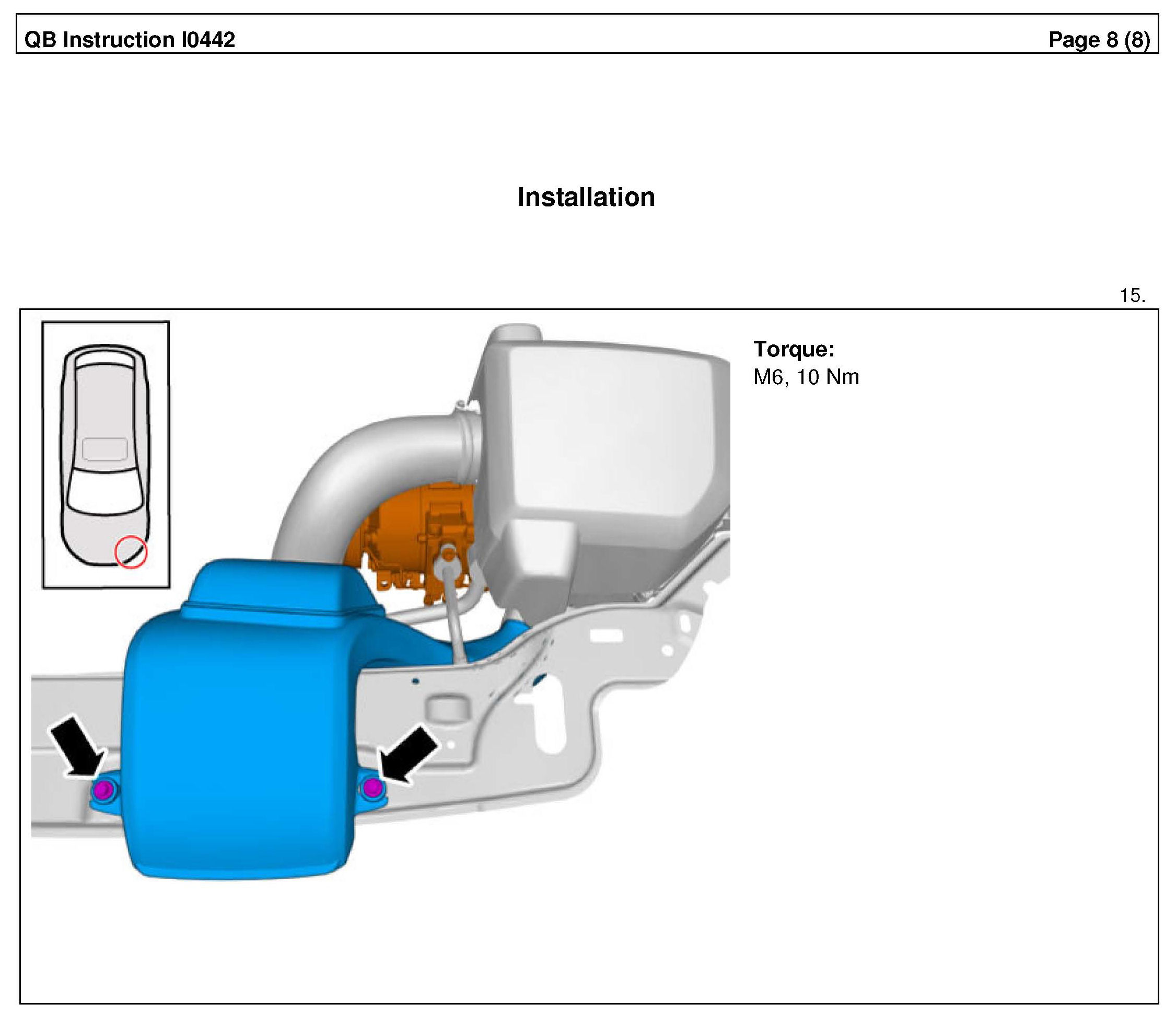 QB Instruction I0442 Page 8 (8)

Installation

15.

Torque:
M6, 10 Nm