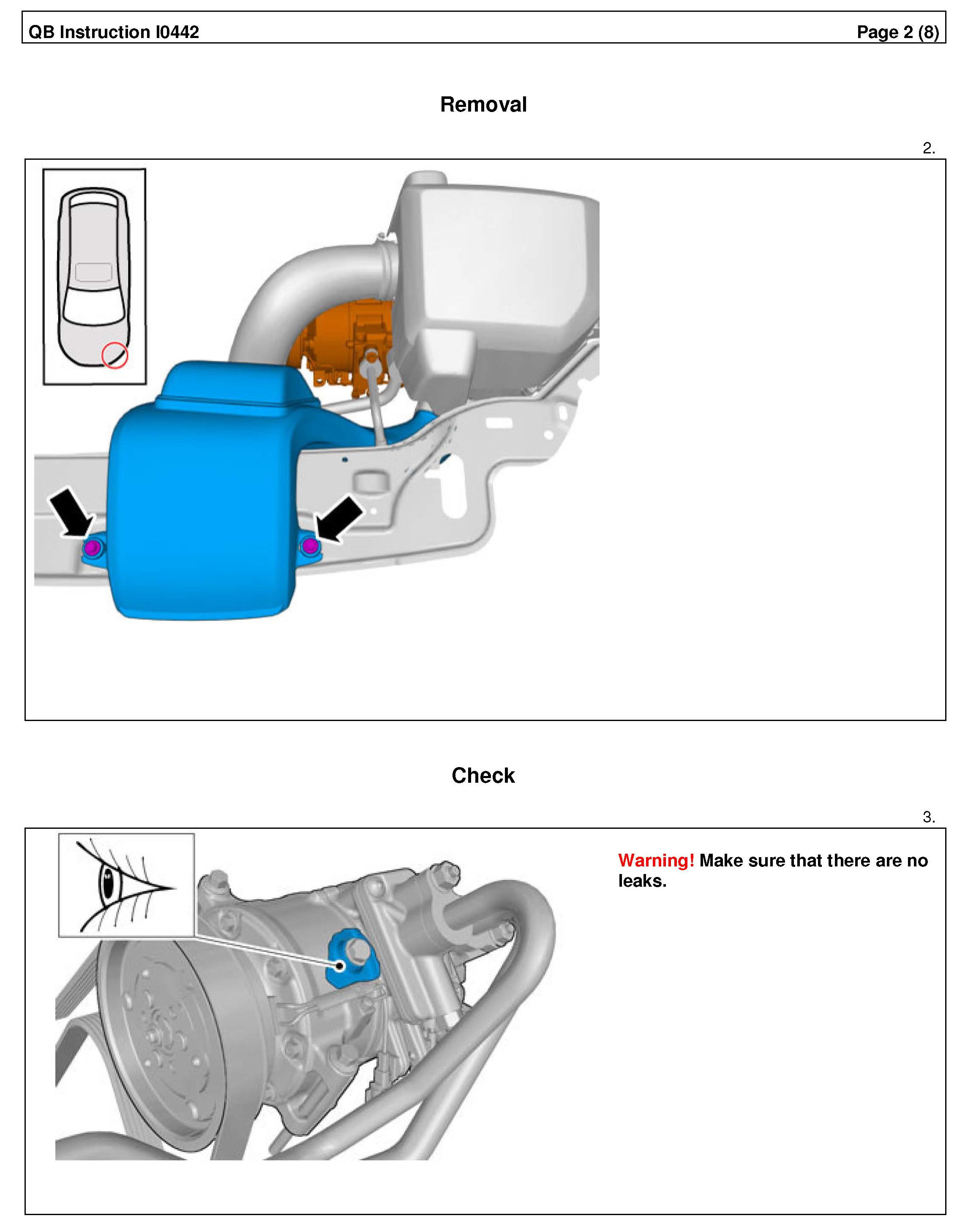 QB Instruction I0442

Page 2 (8)

Removal

2.

Check

3.

Warning! Make sure that there are no leaks.