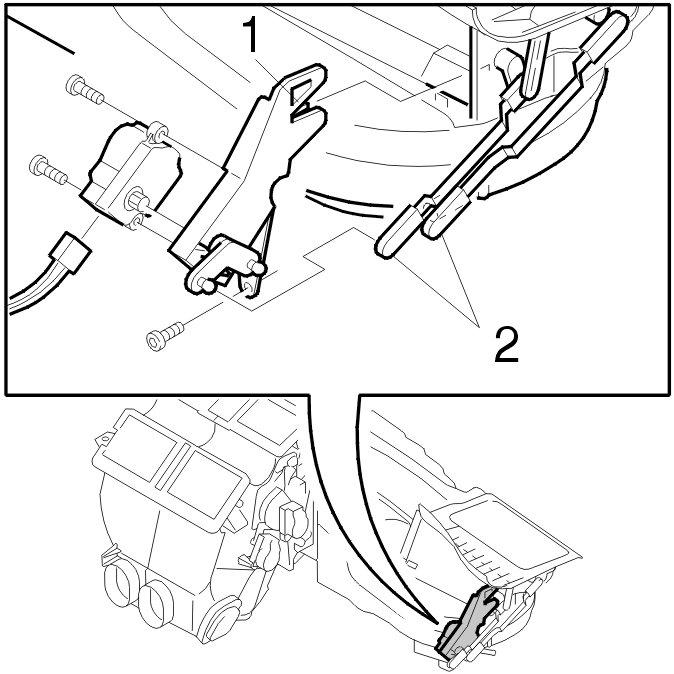 1

2