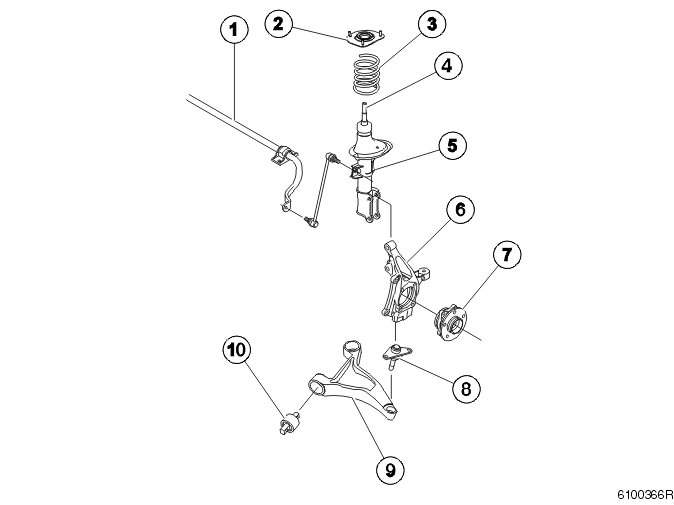 1
2
3
4
5
6
7
10
8
9
6100366R