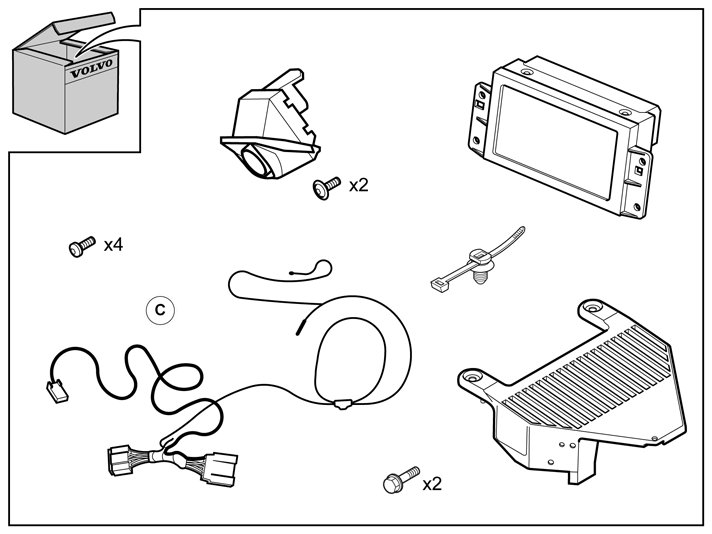 VOLVO

x2

x4

C

x2