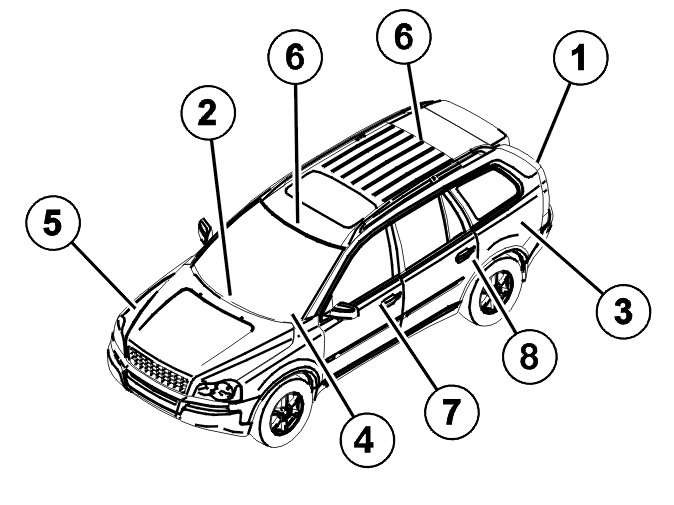 6
6
1
2
5
3
8
7
4