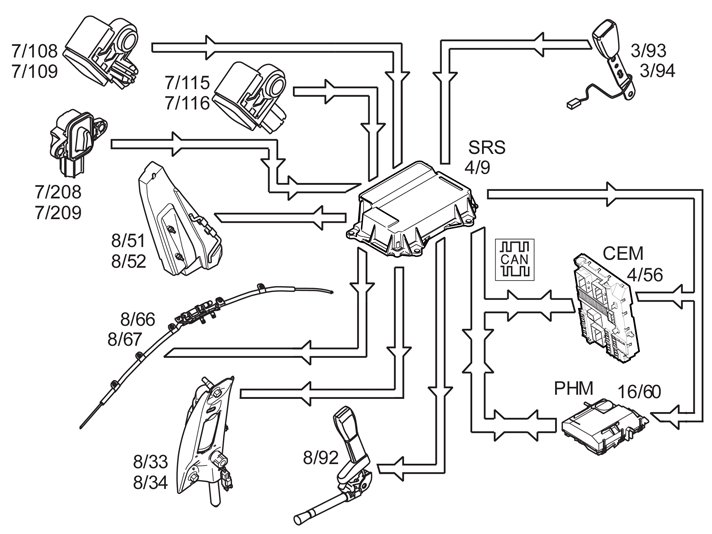 7/108
7/109

7/115
7/116

3/93
3/94

7/208
7/209

SRS
4/9

8/51
8/52

CAN

CEM
4/56

8/66
8/67

PHM
16/60

8/33
8/34

8/92