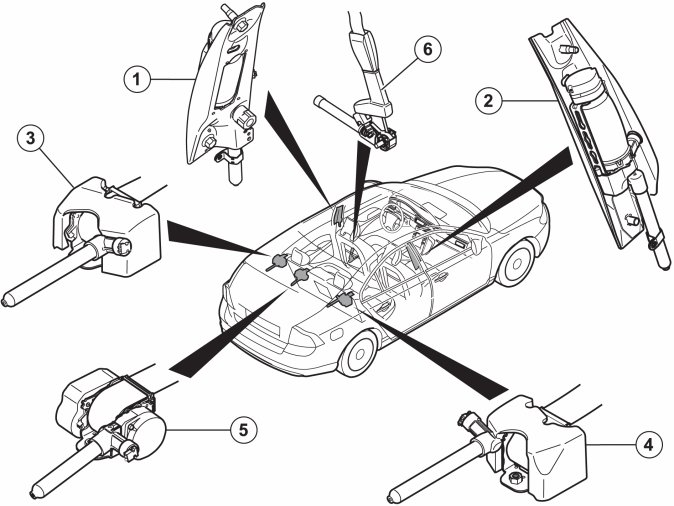 1
6
2
3
5
4