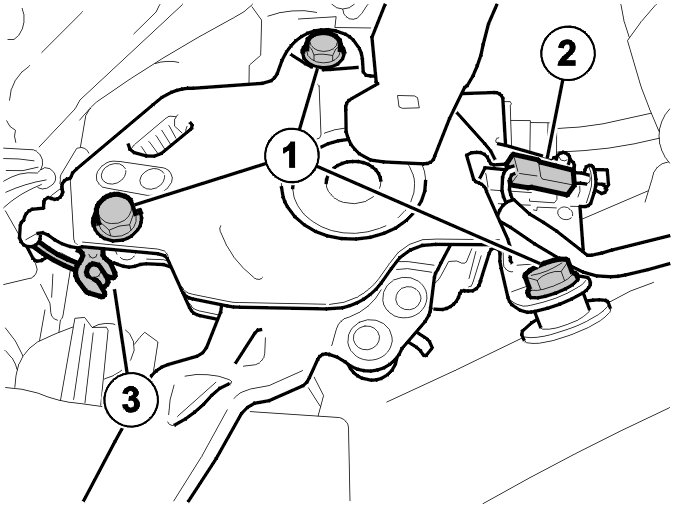 2
1
3