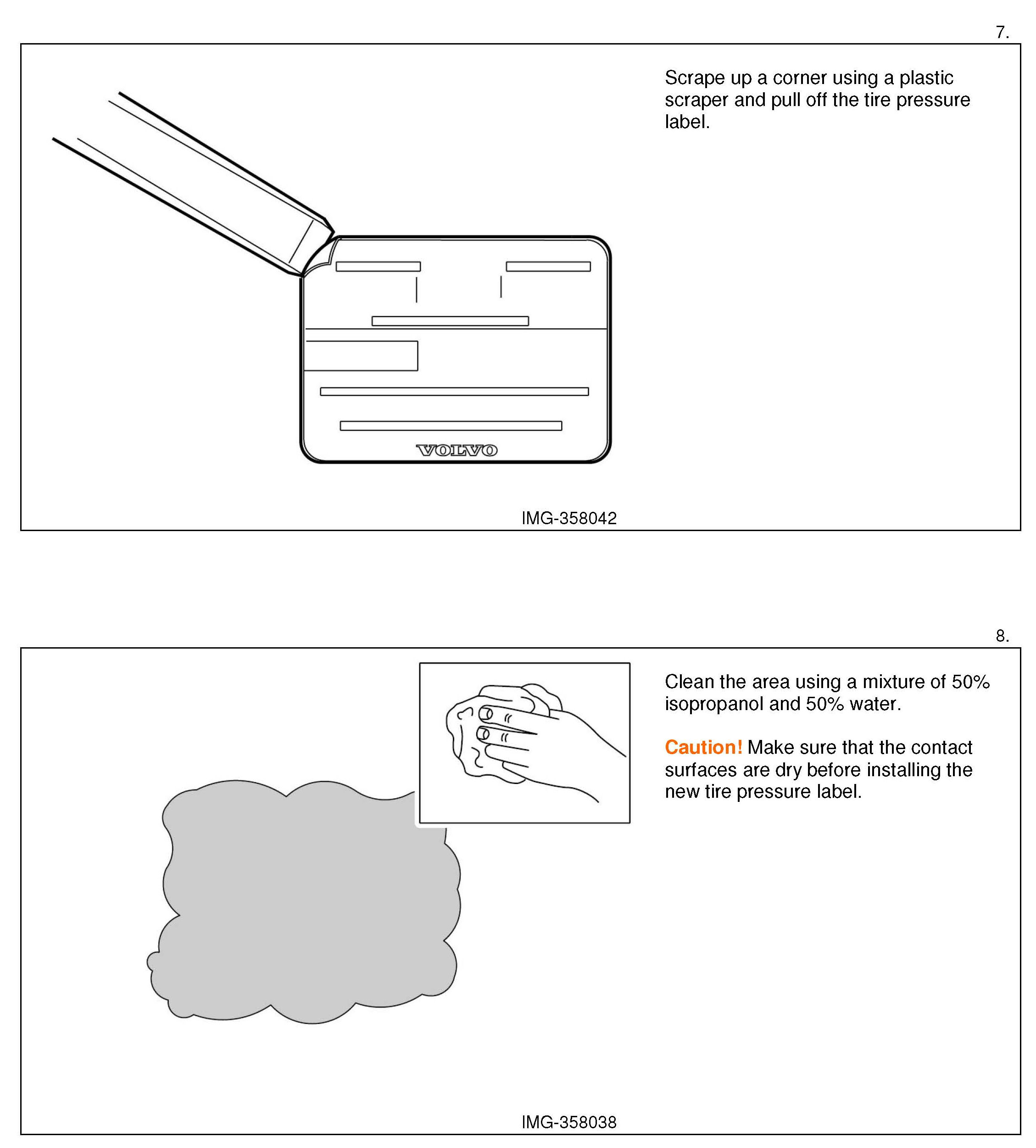 7.

Scrape up a corner using a plastic scraper and pull off the tire pressure label.

VOLVO

IMG-358042

8.

Clean the area using a mixture of 50% isopropanol and 50% water.

Caution! Make sure that the contact surfaces are dry before installing the new tire pressure label.

IMG-358038