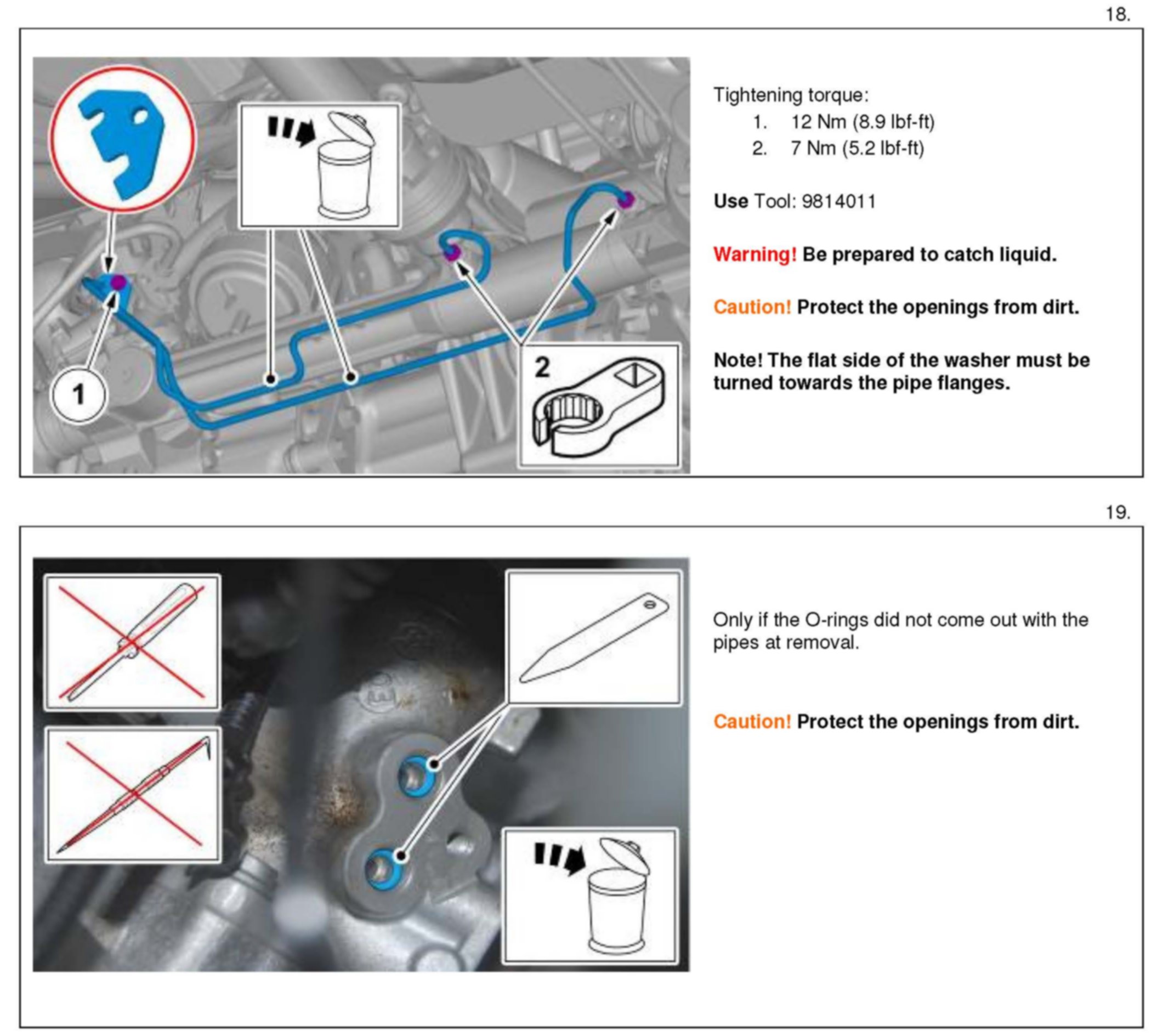 18.

1

2

Tightening torque:
1. 12 Nm (8.9 lbf-ft)
2. 7 Nm (5.2 lbf-ft)

Use Tool: 9814011

Warning! Be prepared to catch liquid.

Caution! Protect the openings from dirt.

Note! The flat side of the washer must be turned towards the pipe flanges.

19.

Only if the O-rings did not come out with the pipes at removal.

Caution! Protect the openings from dirt.