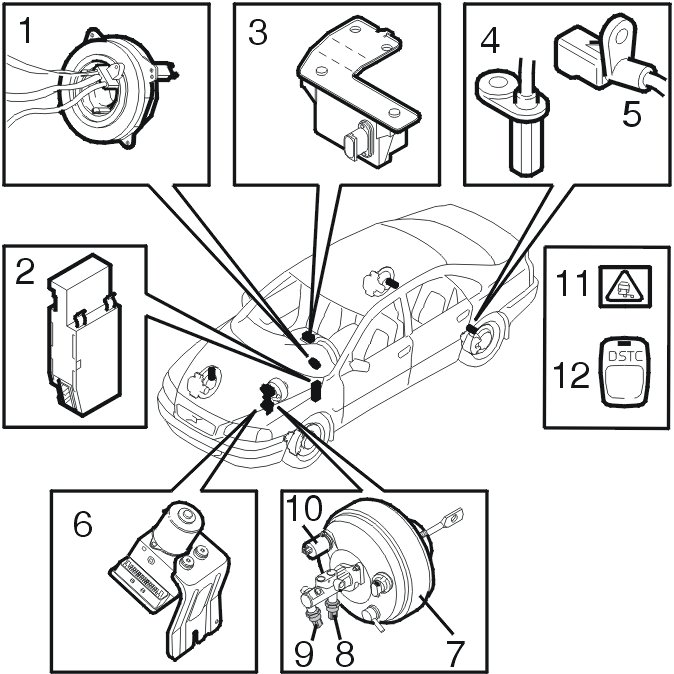 1
3
4
5
2
11
12
DSTC
6
10
9
8
7