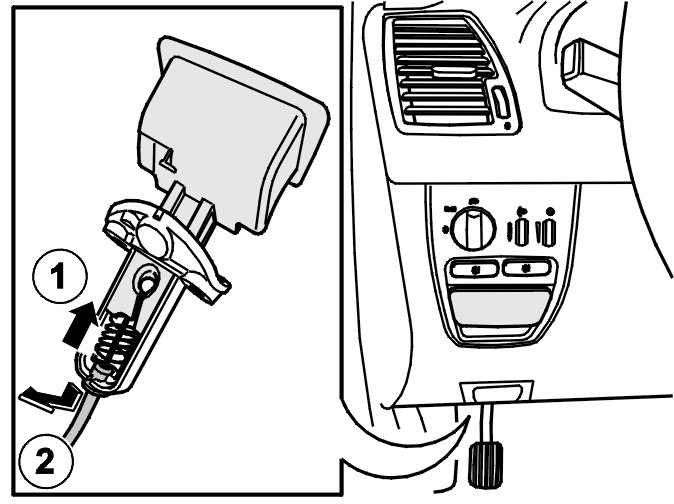 1

2