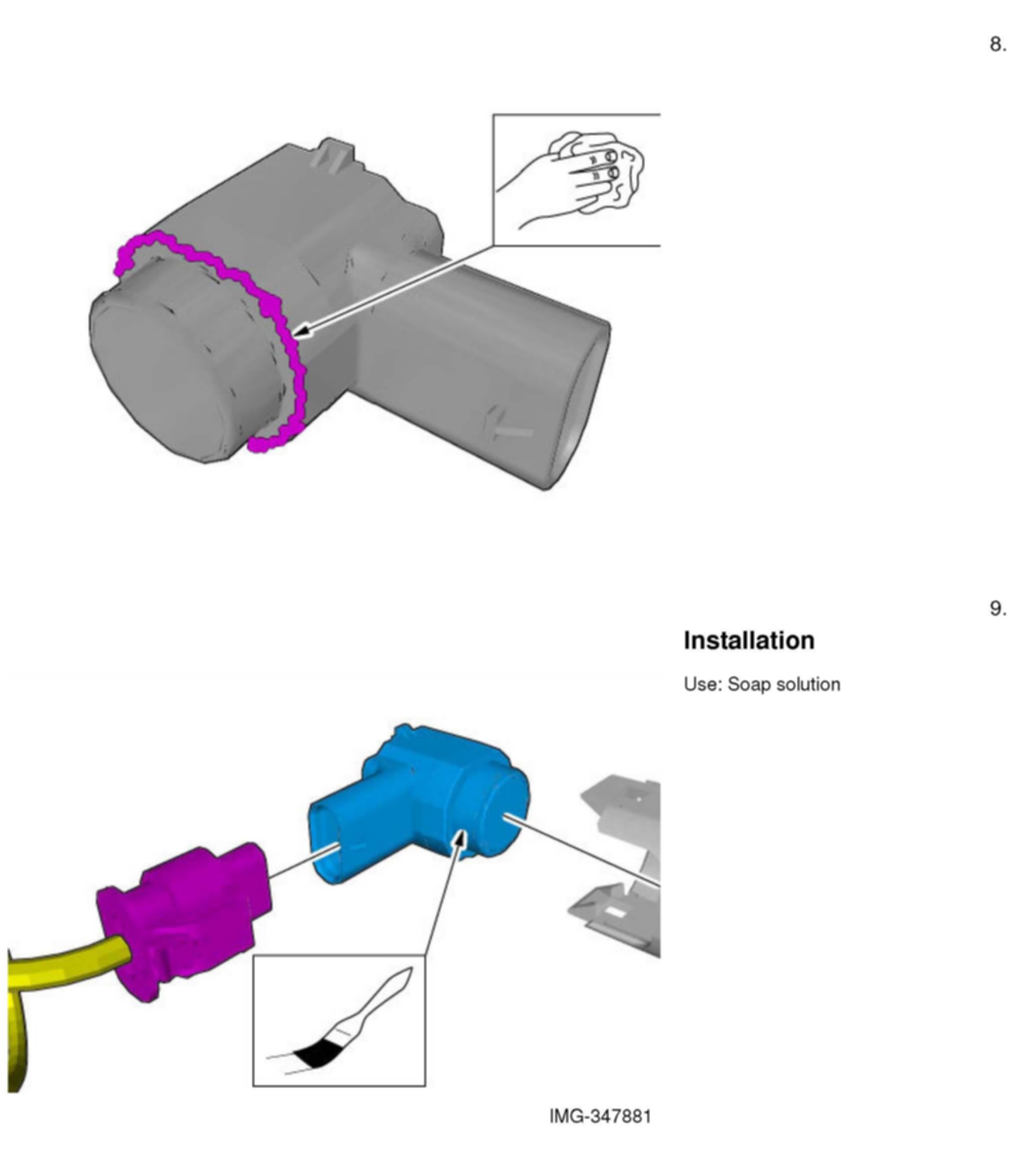 8.

9.

Installation

Use: Soap solution

IMG-347881