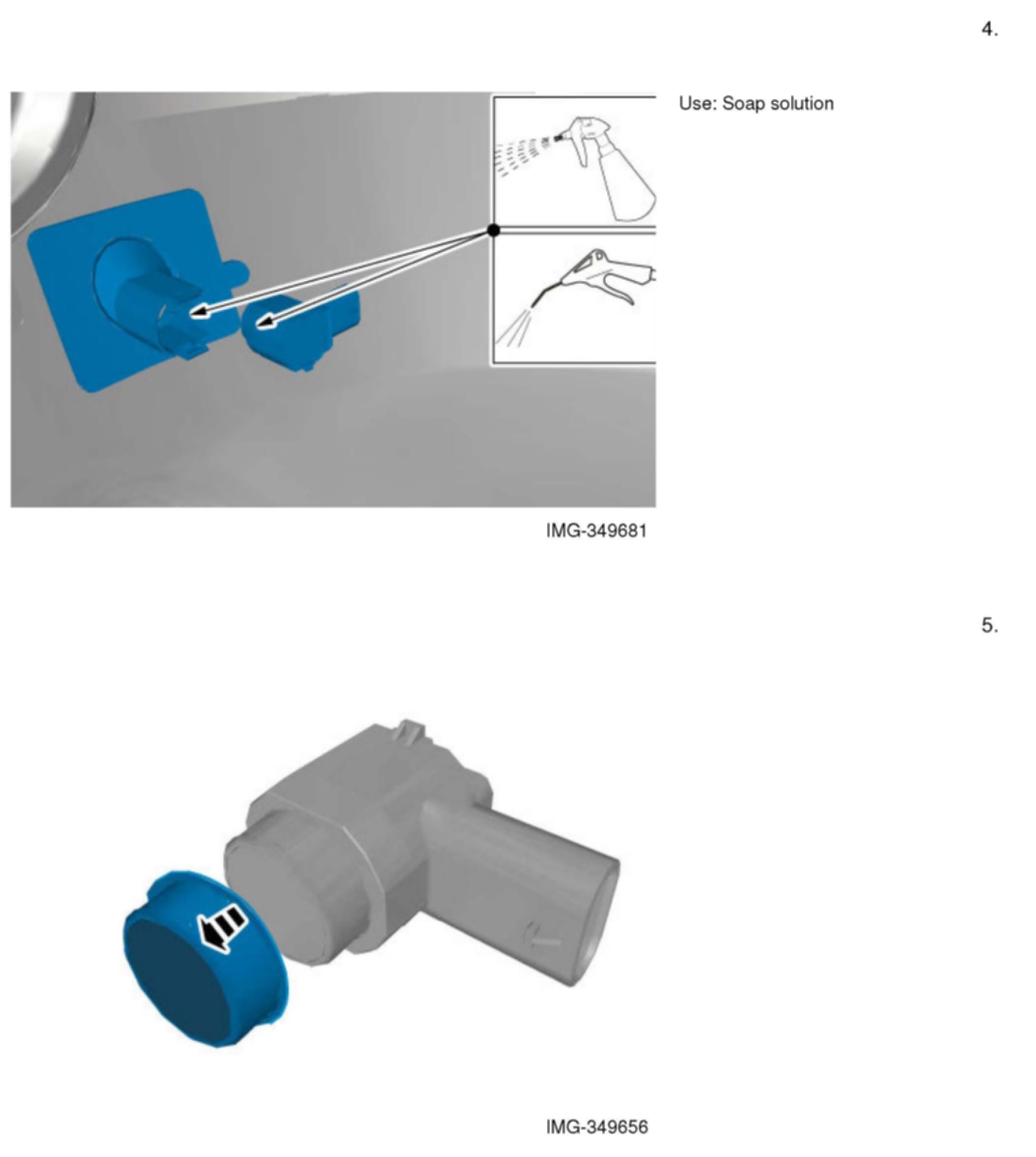 4.

Use: Soap solution

IMG-349681

5.

IMG-349656