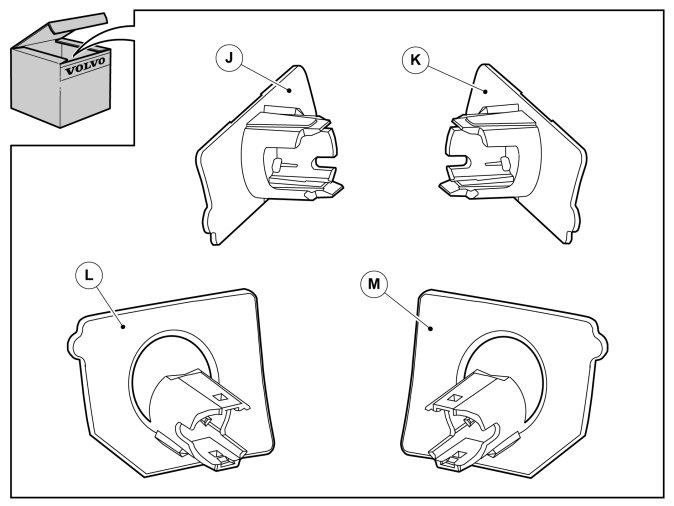 VOLVO

J

K

L

M