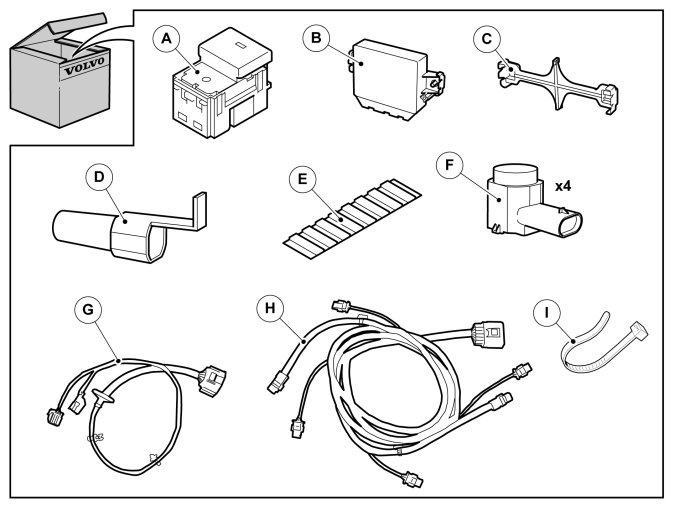 VOLVO

A

B

C

D

E

F

x4

G

H

I