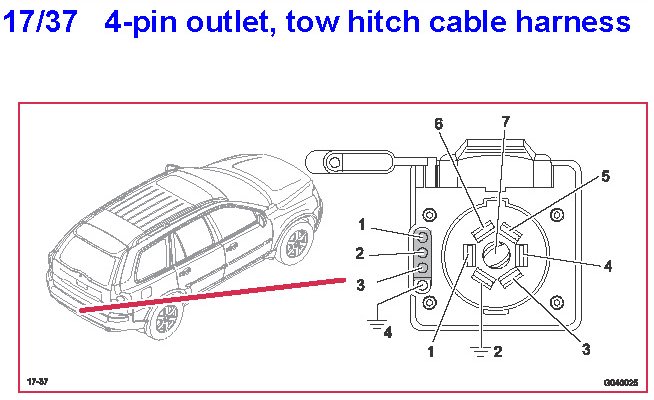 17/37 4-pin outlet, tow hitch cable harness

6
7
5
1
2
3
4
4
1
2
3

17-37
G040025