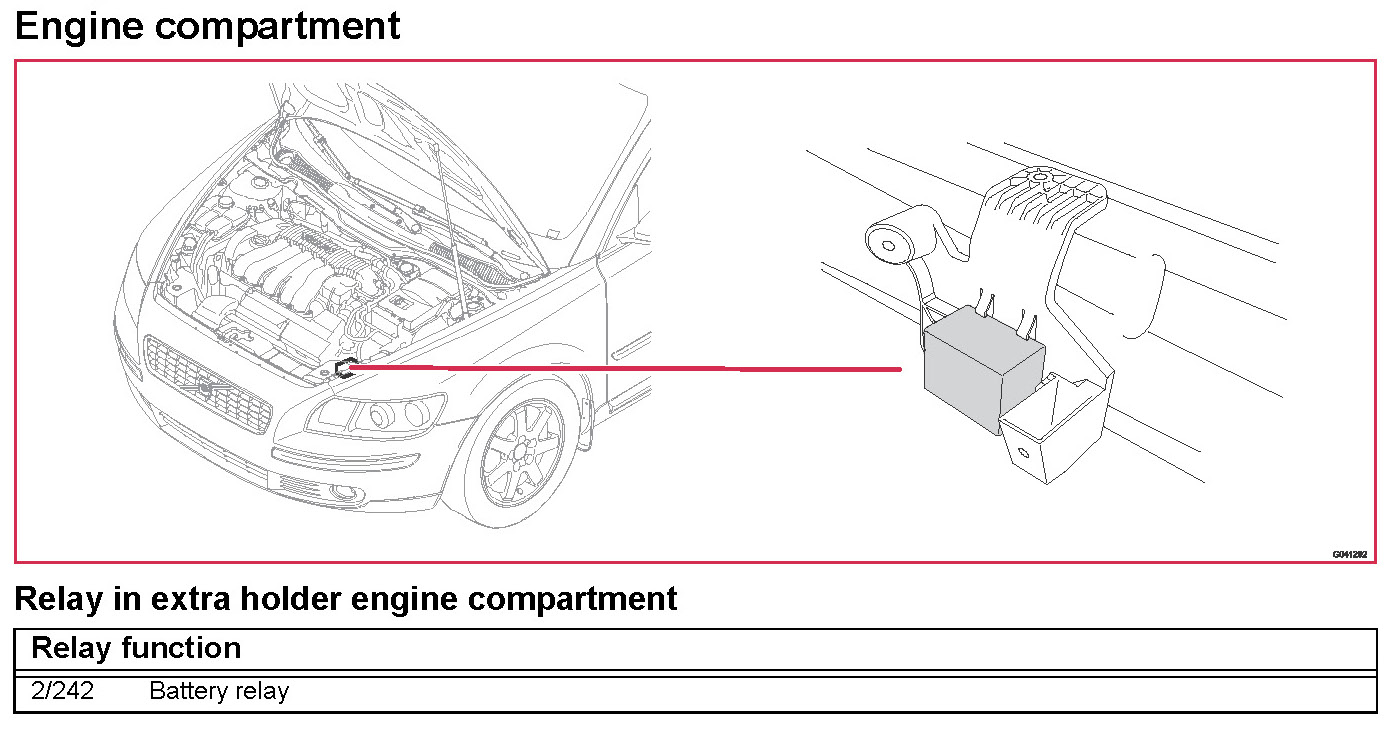 Engine compartment

G041292

Relay in extra holder engine compartment

| Relay function | |
|---|---|
| 2/242 | Battery relay |