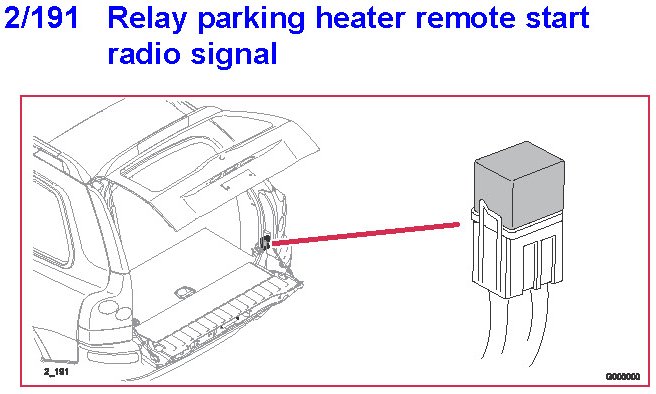 2/191 Relay parking heater remote start radio signal

2_191

G000000