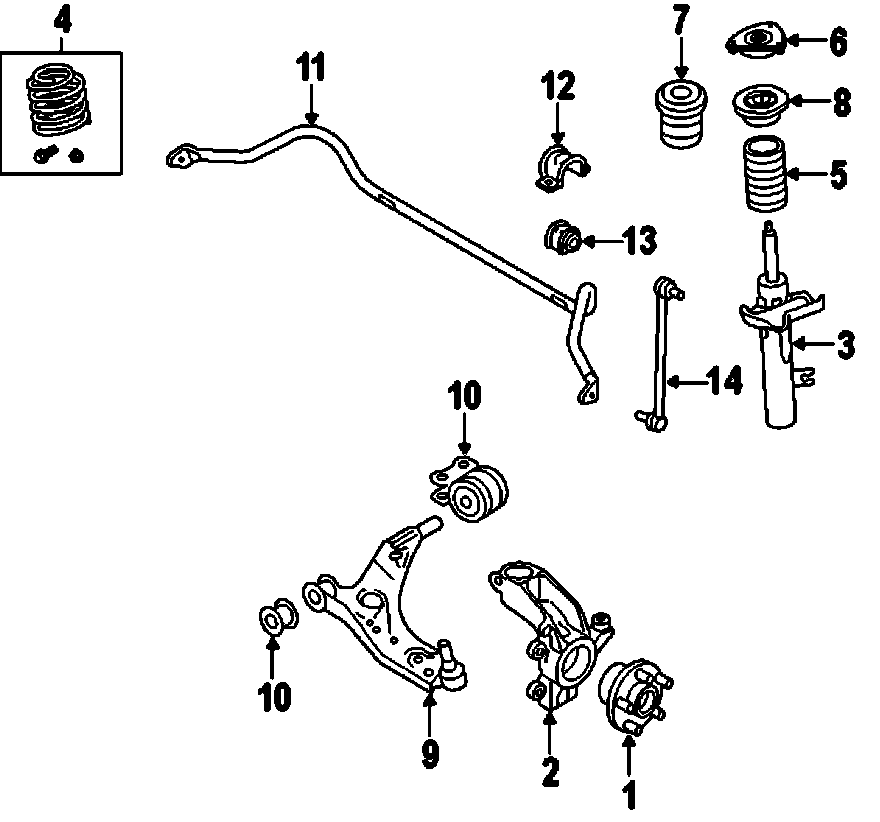 4
11
12
7
6
8
5
13
3
14
10
10
9
2
1