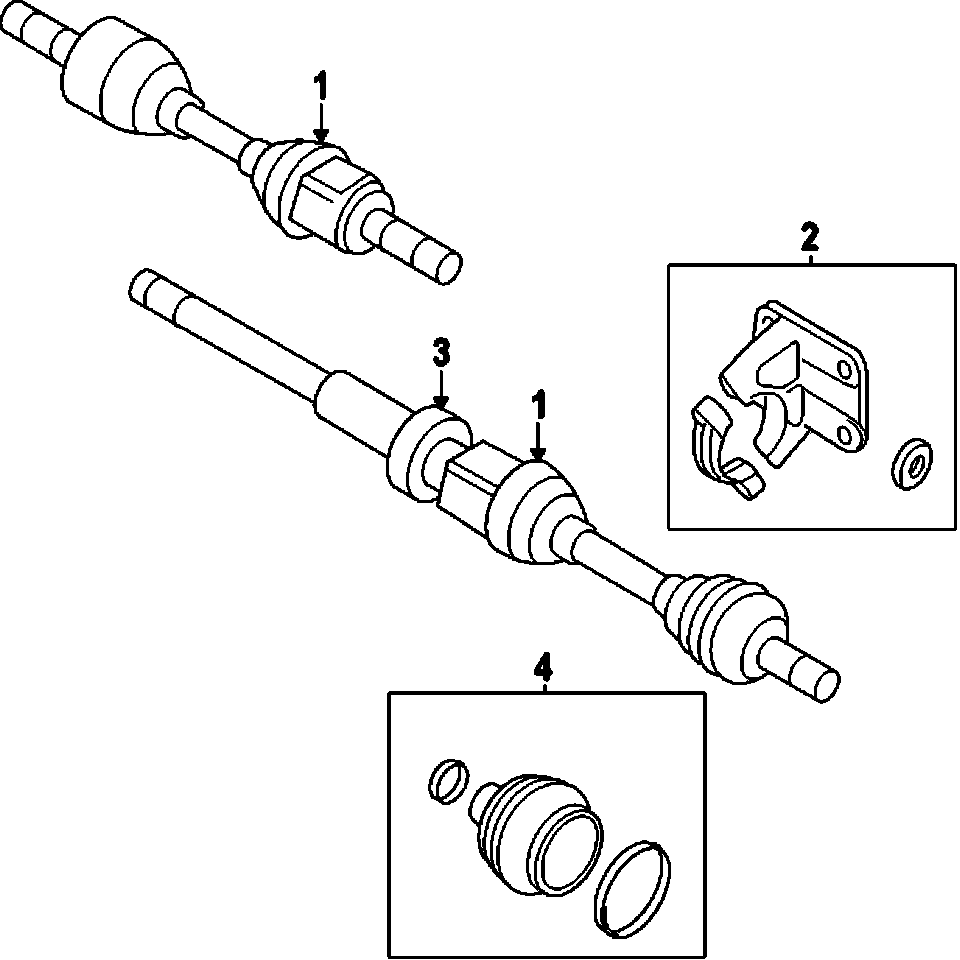 1
2
3
1
4