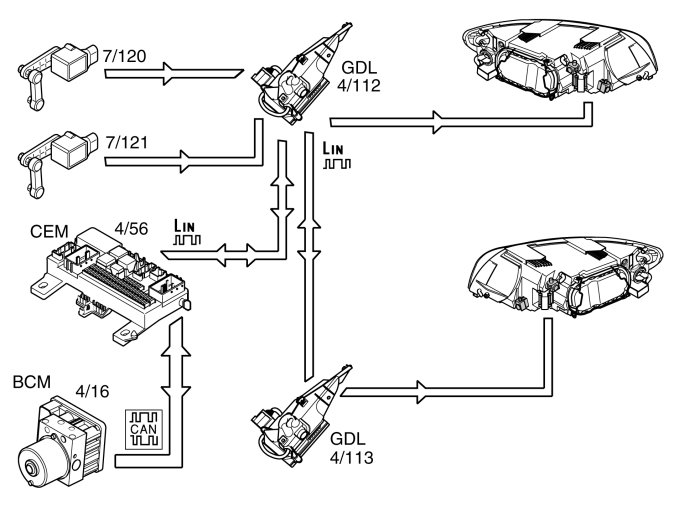 7/120

GDL
4/112

7/121

LIN

CEM

4/56

LIN

BCM

4/16

CAN

GDL
4/113