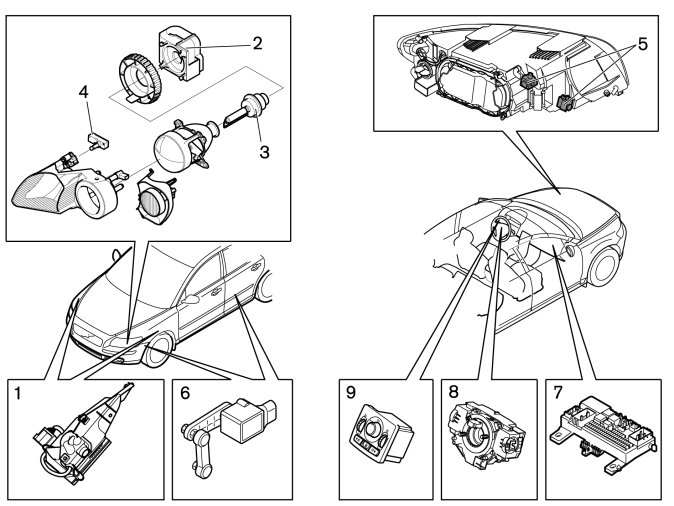 2
4
3
5
1
6
9
8
7