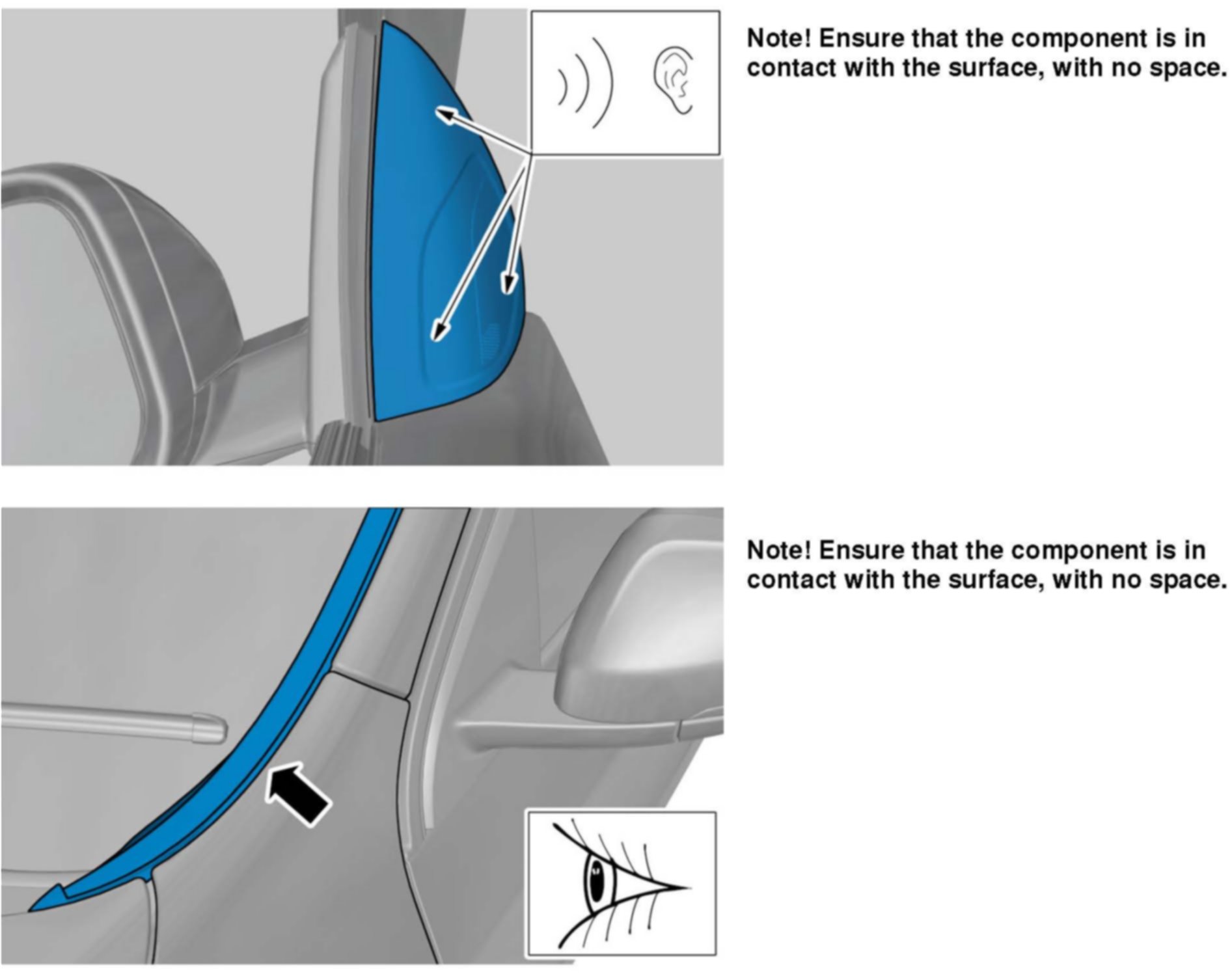 Note! Ensure that the component is in contact with the surface, with no space.

Note! Ensure that the component is in contact with the surface, with no space.