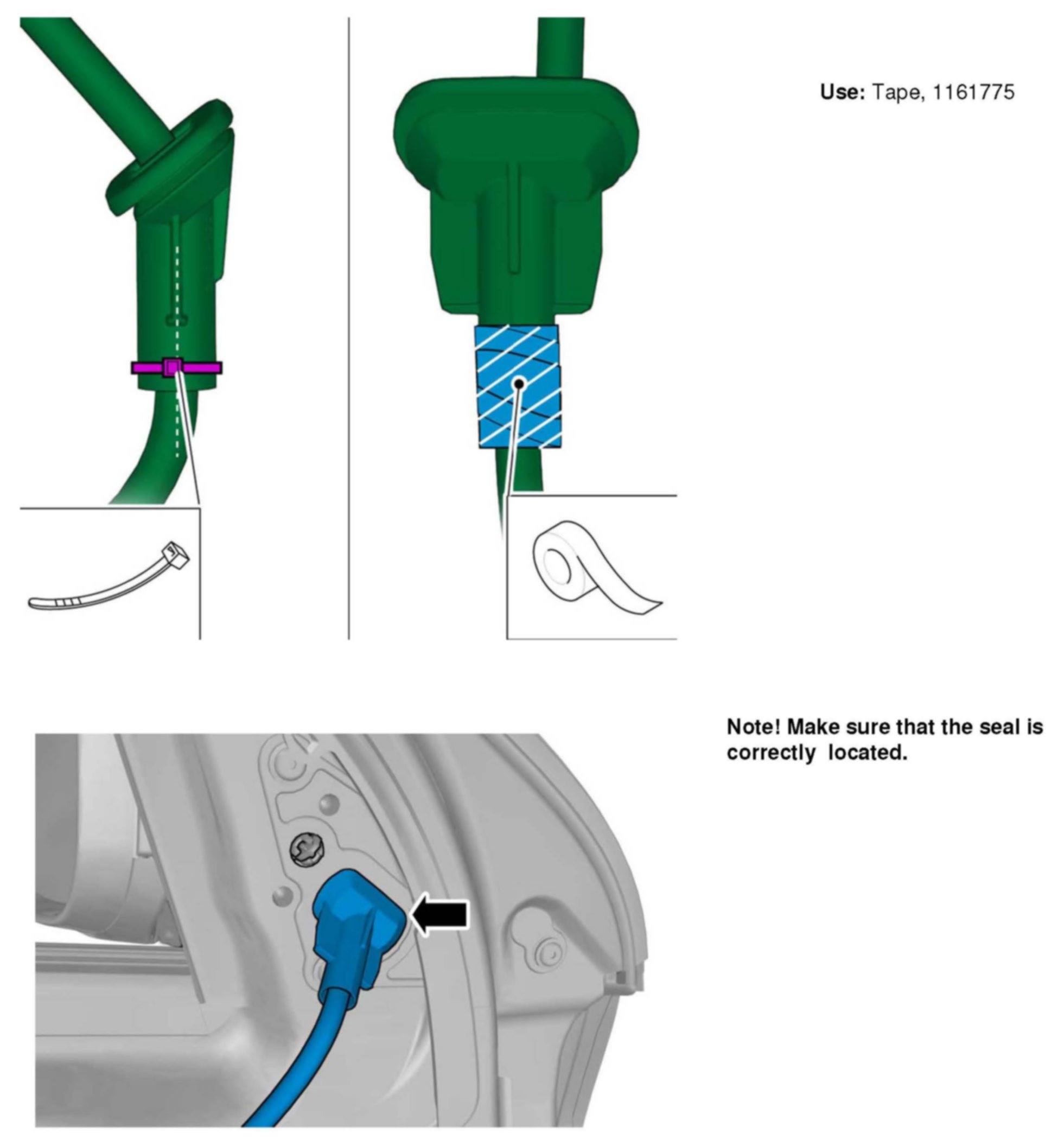 Use: Tape, 1161775

Note! Make sure that the seal is correctly  located.