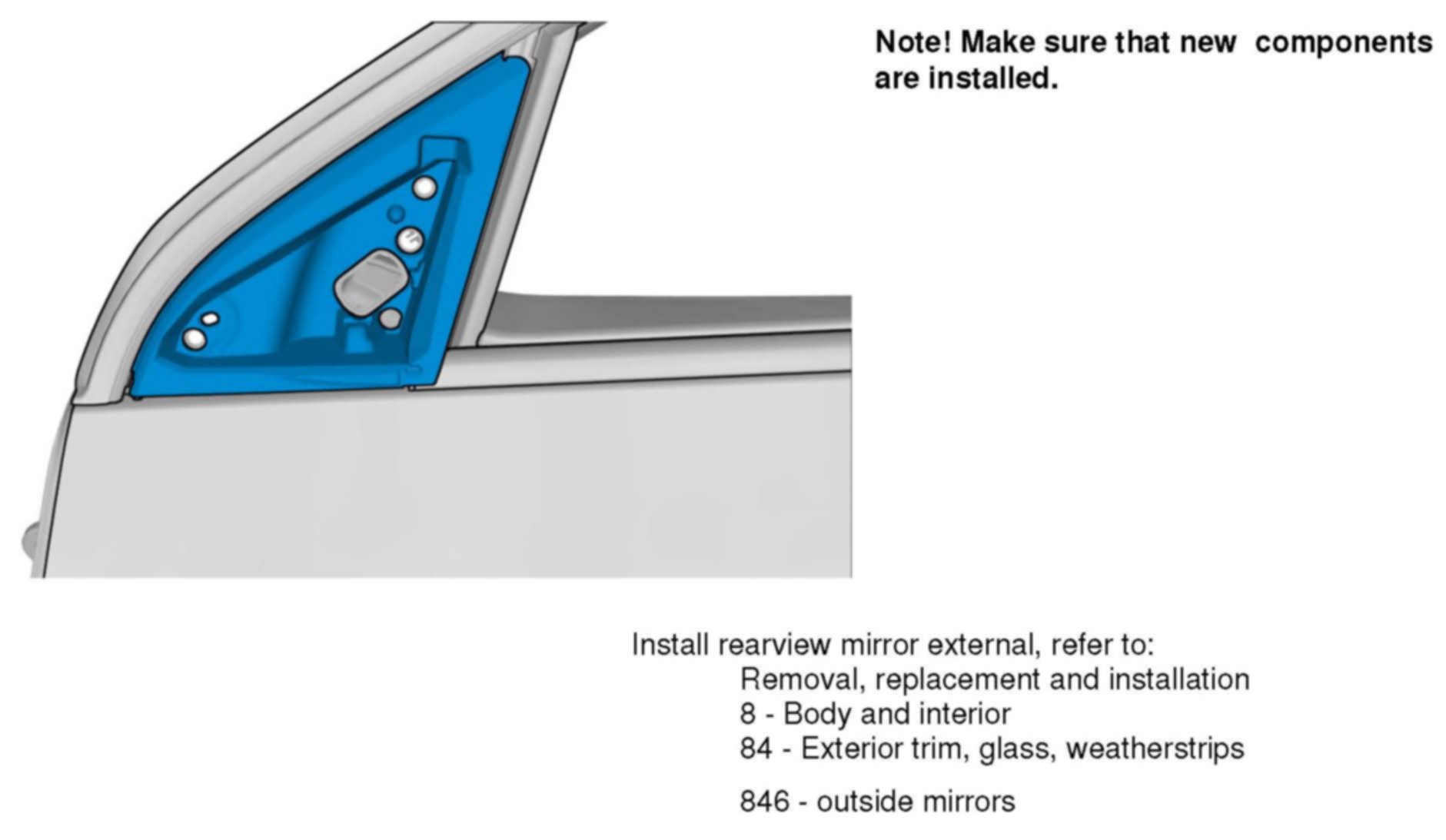 Note! Make sure that new components are installed.

Install rearview mirror external, refer to:
Removal, replacement and installation
8 - Body and interior
84 - Exterior trim, glass, weatherstrips

846 - outside mirrors