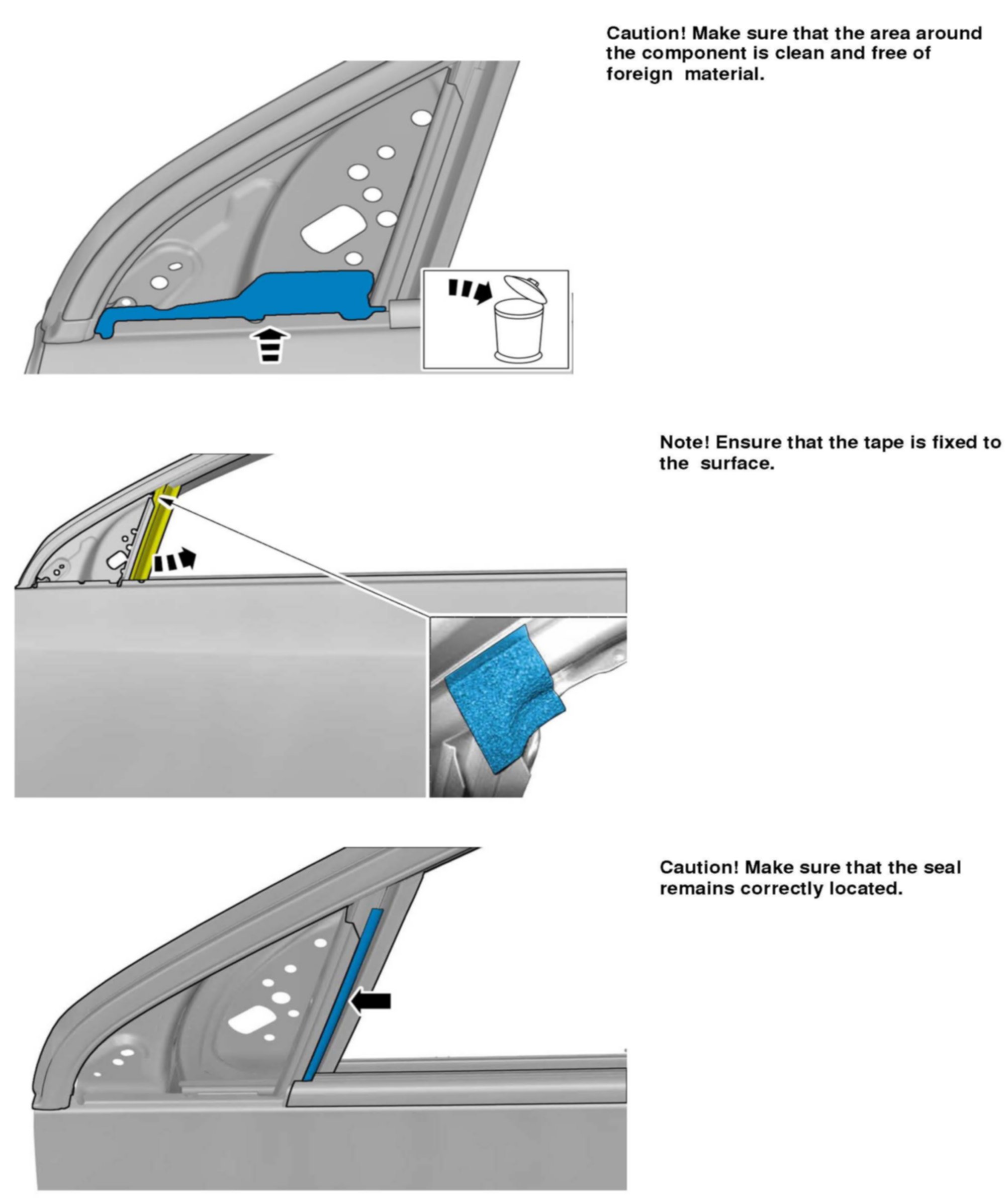 Caution! Make sure that the area around the component is clean and free of foreign material.

Note! Ensure that the tape is fixed to the surface.

Caution! Make sure that the seal remains correctly located.