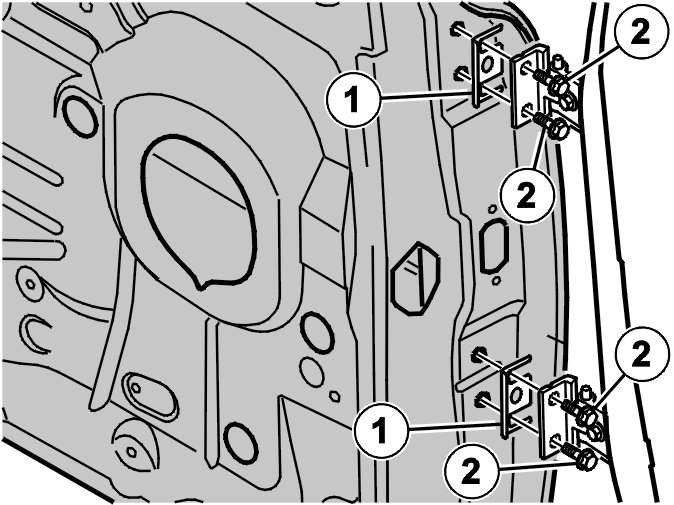 2
1
2
2
1
2