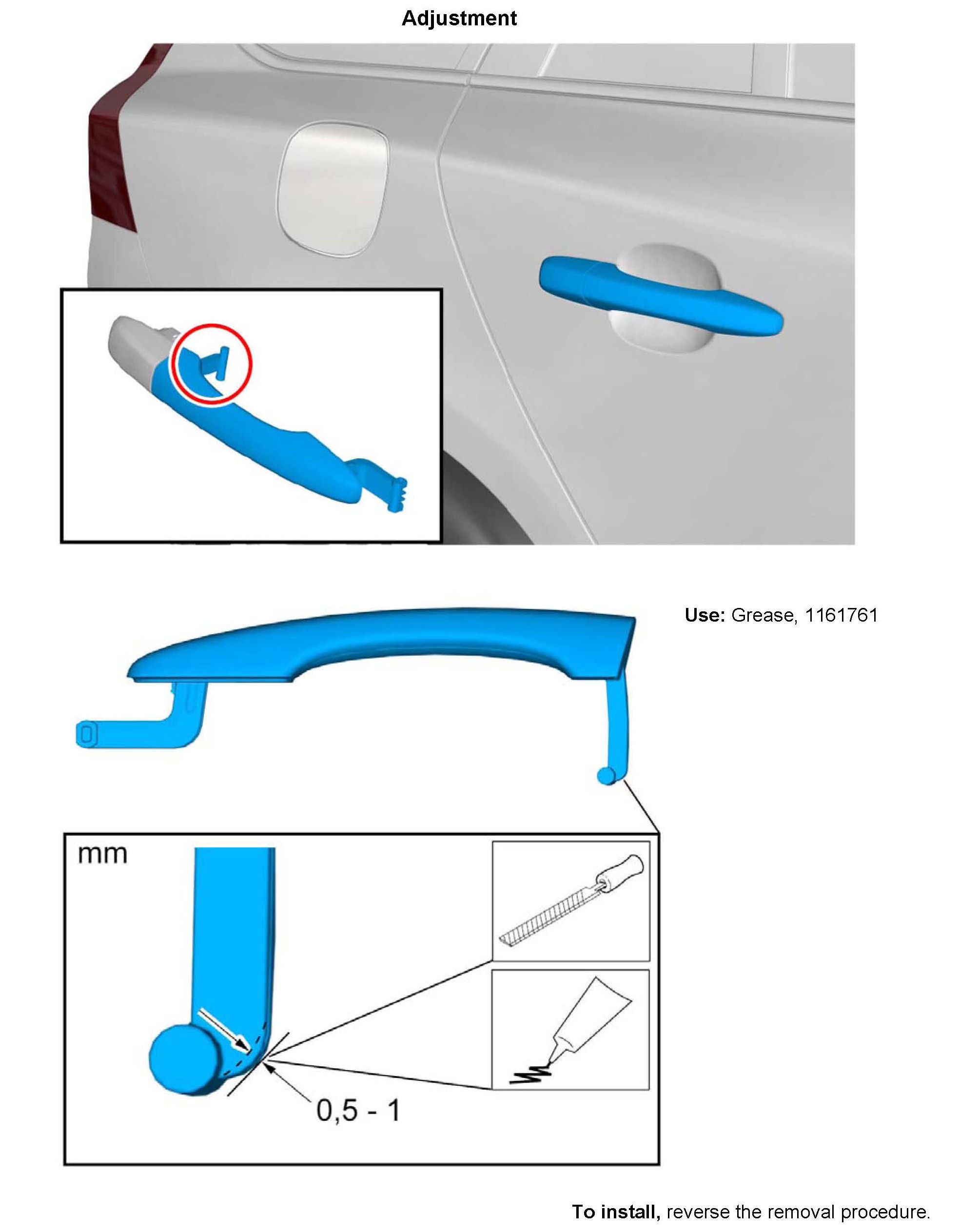 Adjustment

Use: Grease, 1161761

mm

0,5 - 1

To install, reverse the removal procedure.