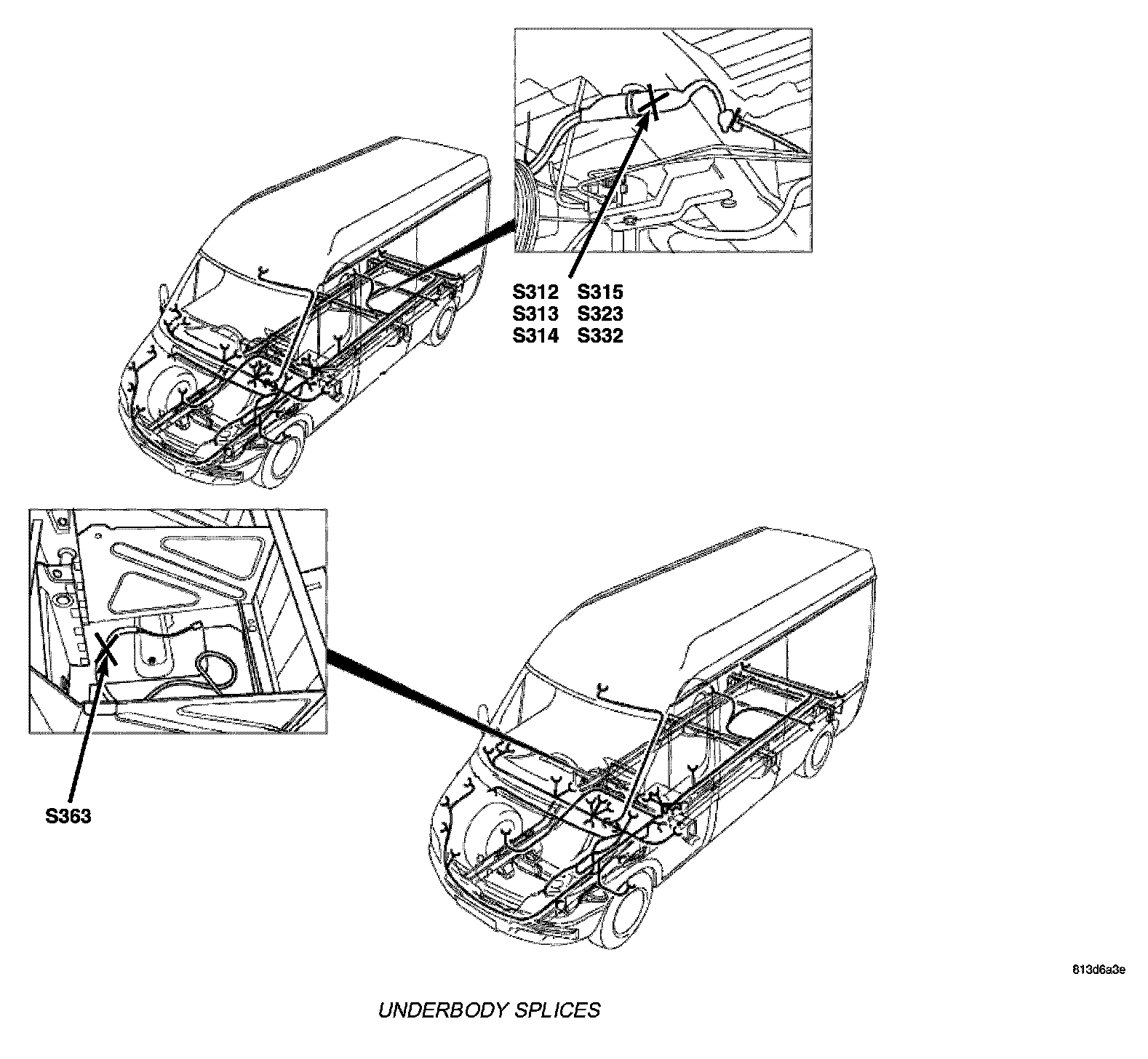 S312 S315
S313 S323
S314 S332

S363

813d6a3e

UNDERBODY SPLICES