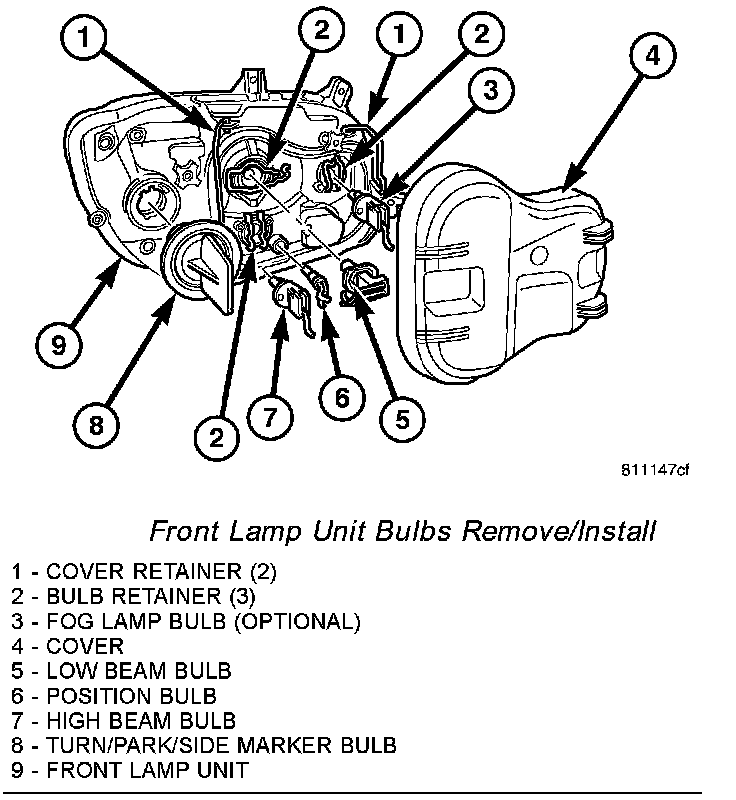 1
2
1
2
3
4
9
8
2
7
6
5

811147cf

Front Lamp Unit Bulbs Remove/Install

1 - COVER RETAINER (2)
2 - BULB RETAINER (3)
3 - FOG LAMP BULB (OPTIONAL)
4 - COVER
5 - LOW BEAM BULB
6 - POSITION BULB
7 - HIGH BEAM BULB
8 - TURN/PARK/SIDE MARKER BULB
9 - FRONT LAMP UNIT