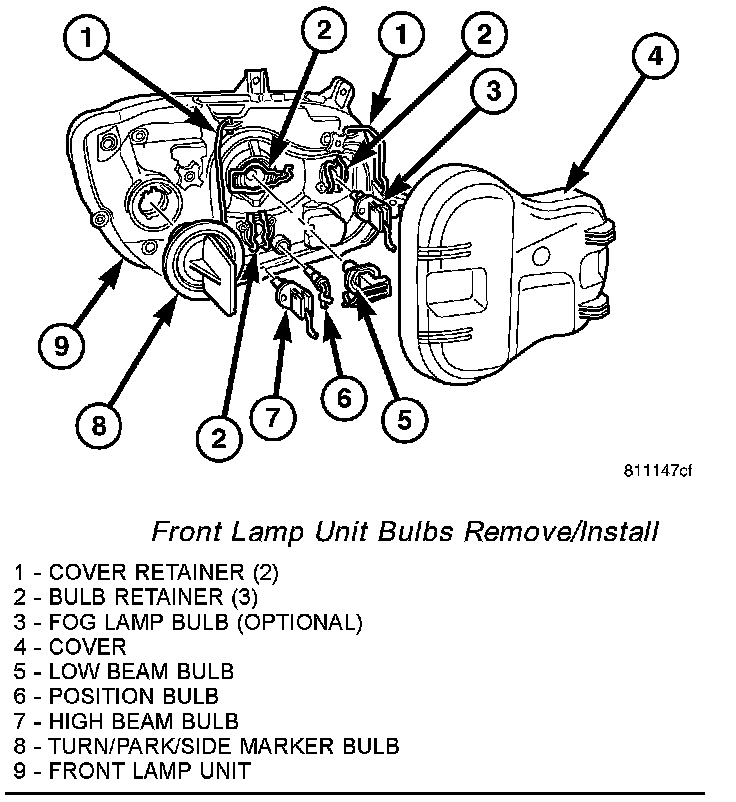 1
2
1
2
3
4
9
8
2
7
6
5

811147cf

Front Lamp Unit Bulbs Remove/Install

1 - COVER RETAINER (2)
2 - BULB RETAINER (3)
3 - FOG LAMP BULB (OPTIONAL)
4 - COVER
5 - LOW BEAM BULB
6 - POSITION BULB
7 - HIGH BEAM BULB
8 - TURN/PARK/SIDE MARKER BULB
9 - FRONT LAMP UNIT