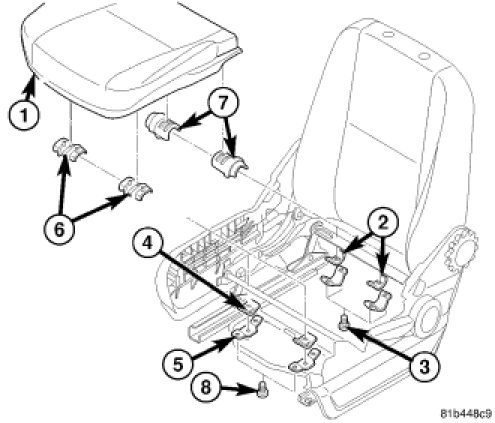 1
7
6
2
4
5
3
8
81b448c9