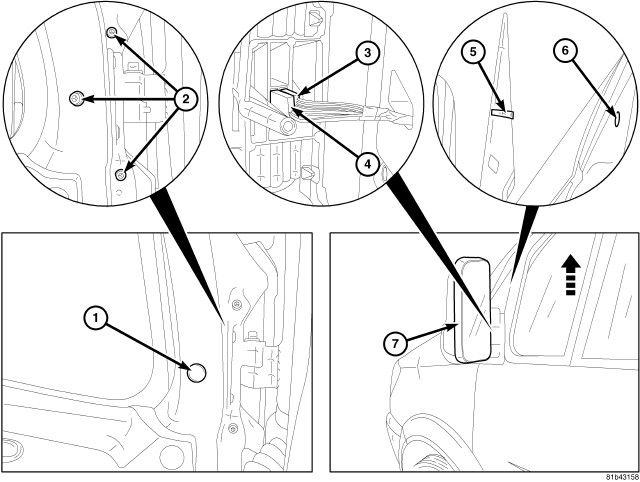 2
3
4
5
6
1
7
81b43158