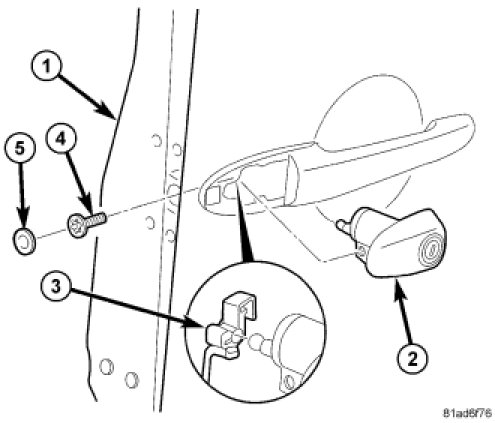 1
5
4
3
2
81ad6f76