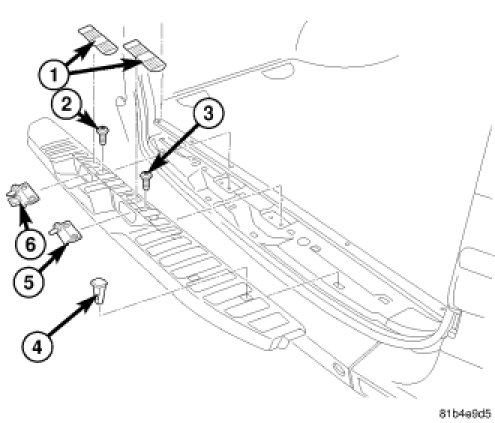 1
2
3
6
5
4
81b4e9d5