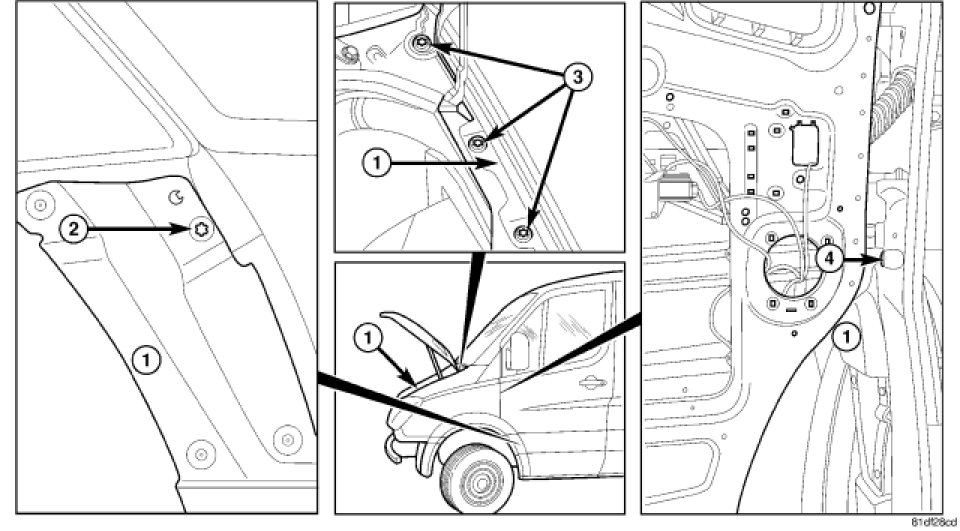 2
1
3
1
1
4
1
81df28cd