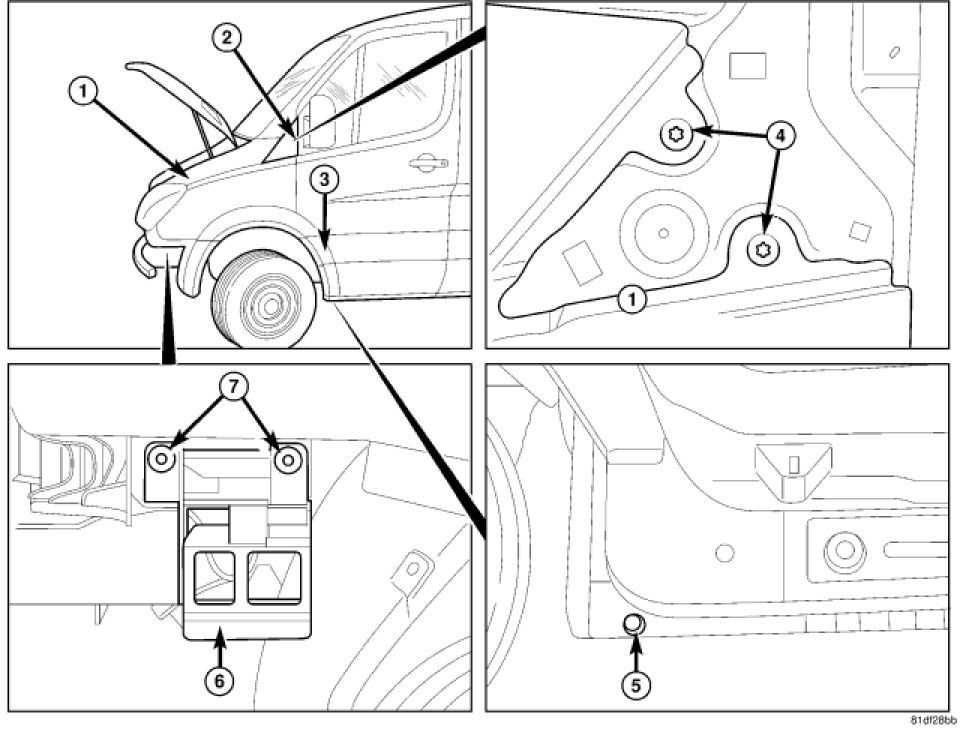 1
2
3
4
1
7
6
5
81df28bb