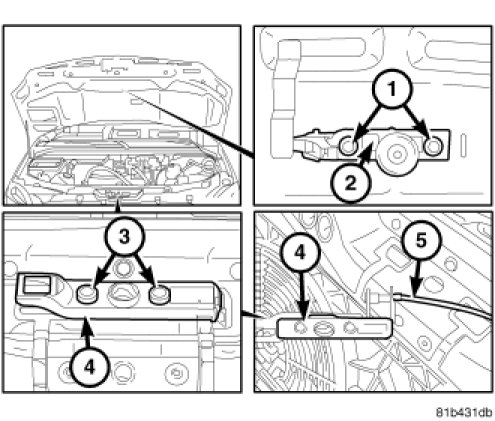 1
2
3
4
4
5
81b431db