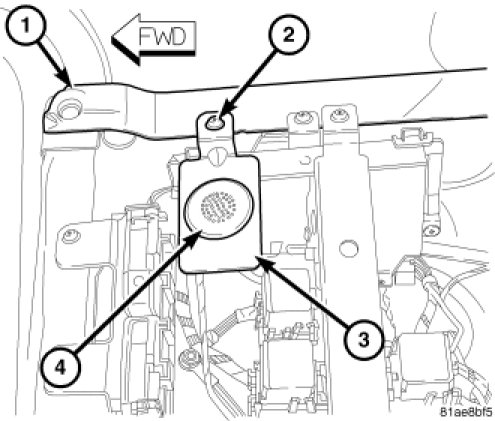 1
FWD
2
3
4
81ae8bf5