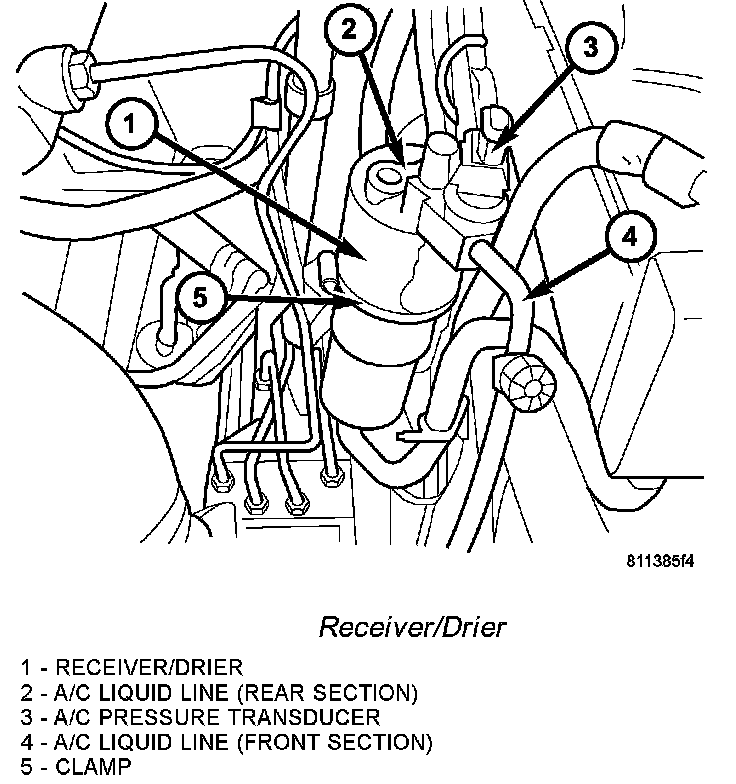 2
3
1
4
5

811385f4

Receiver/Drier

1 - RECEIVER/DRIER
2 - A/C LIQUID LINE (REAR SECTION)
3 - A/C PRESSURE TRANSDUCER
4 - A/C LIQUID LINE (FRONT SECTION)
5 - CLAMP