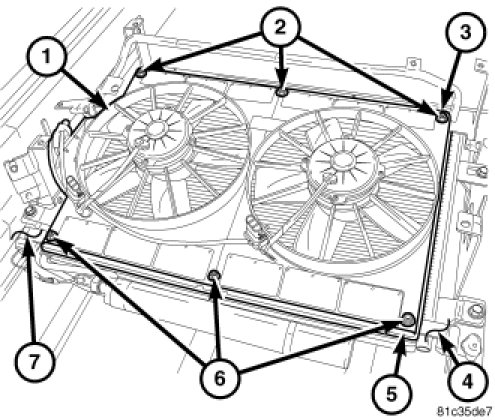 1
2
3
7
6
5
4
81c35de7