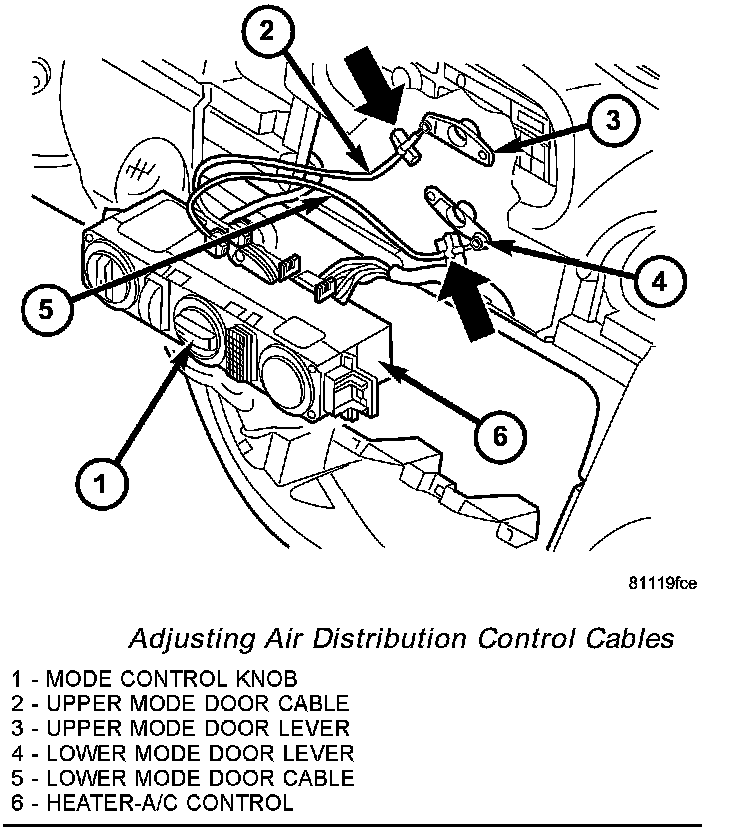 2

3

5

4

6

1

81119fce

Adjusting Air Distribution Control Cables

1 - MODE CONTROL KNOB
2 - UPPER MODE DOOR CABLE
3 - UPPER MODE DOOR LEVER
4 - LOWER MODE DOOR LEVER
5 - LOWER MODE DOOR CABLE
6 - HEATER-A/C CONTROL