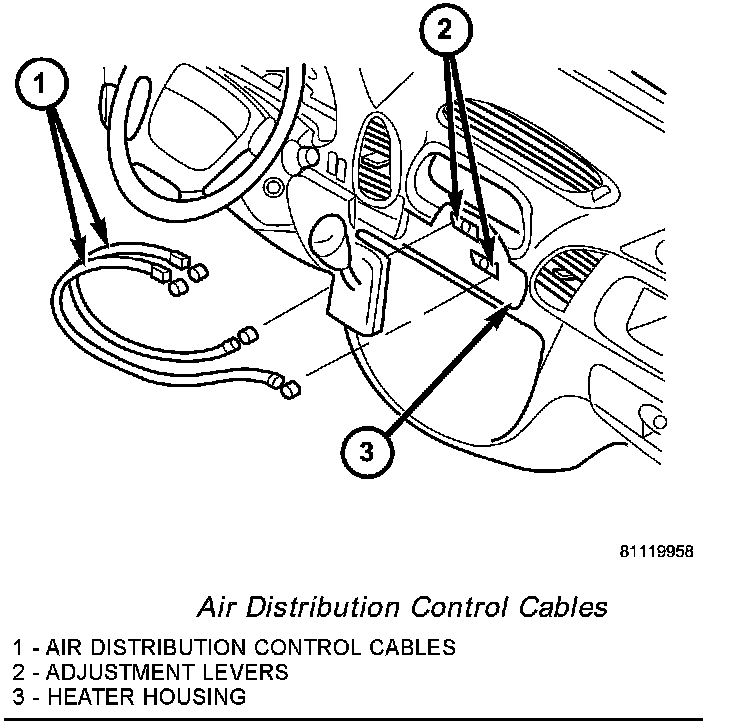 1

2

3

81119958

Air Distribution Control Cables

1 - AIR DISTRIBUTION CONTROL CABLES
2 - ADJUSTMENT LEVERS
3 - HEATER HOUSING