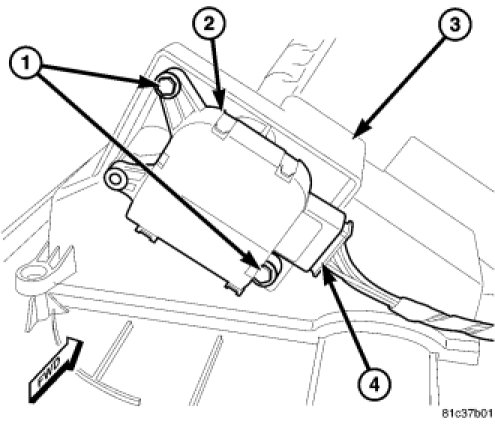 1
2
3
4
FWD
81c37b01